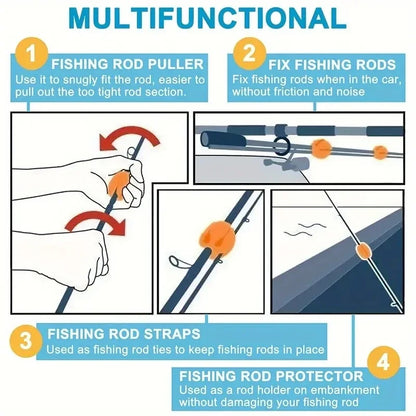 MULTIFUNCTIONAL

1
FISHING ROD PULLER
Use it to snugly fit the rod, easier to pull out the too tight rod section.

2
FIX FISHING RODS
Fix fishing rods when in the car, without friction and noise

3
FISHING ROD STRAPS
Used as fishing rod ties to keep fishing rods in place

4
FISHING ROD PROTECTOR
Used as a rod holder on embankment without damaging your fishing rod